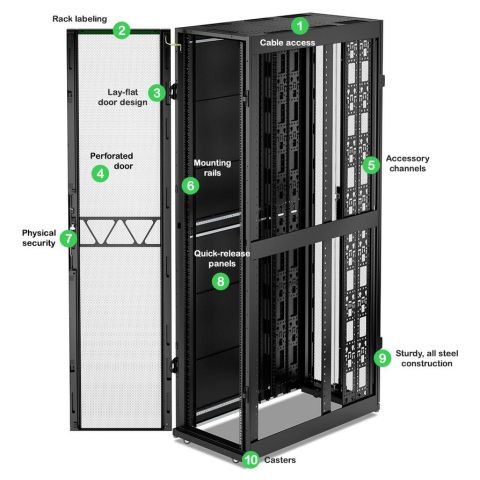 Rack labeling
2
1
Cable access
3
Lay-flat door design
Perforated door
4
Mounting rails
6
5
Accessory channels
Physical security
7
Quick-release panels
8
9
Sturdy, all steel construction
10
Casters